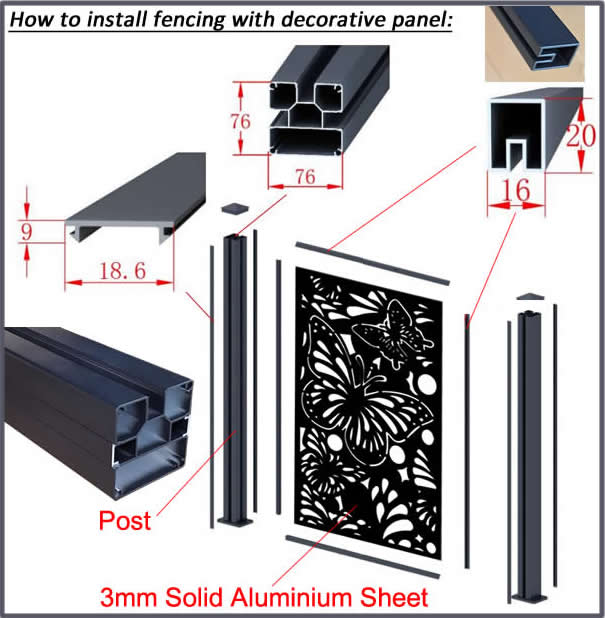 How to install fencing with decorative panel:

76

76

20

16

9

18.6

Post

3mm Solid Aluminium Sheet